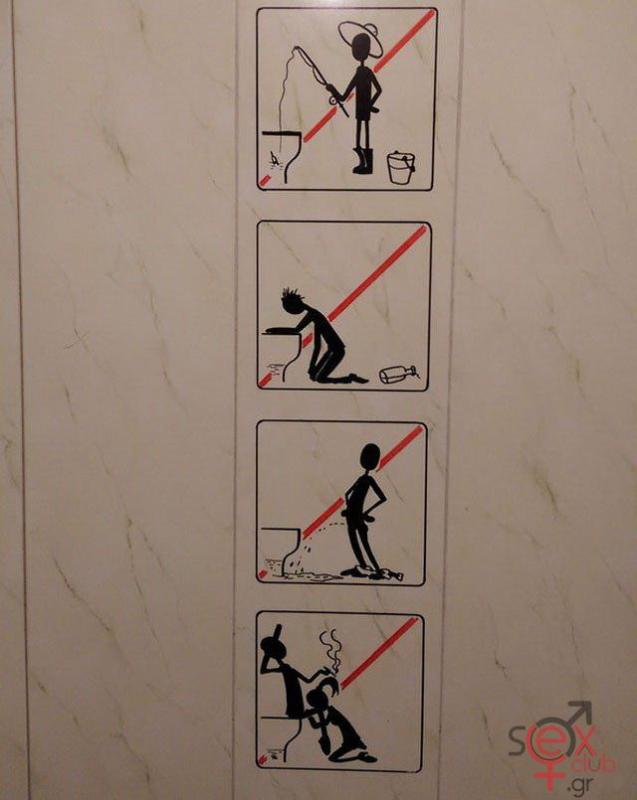 sex club .gr